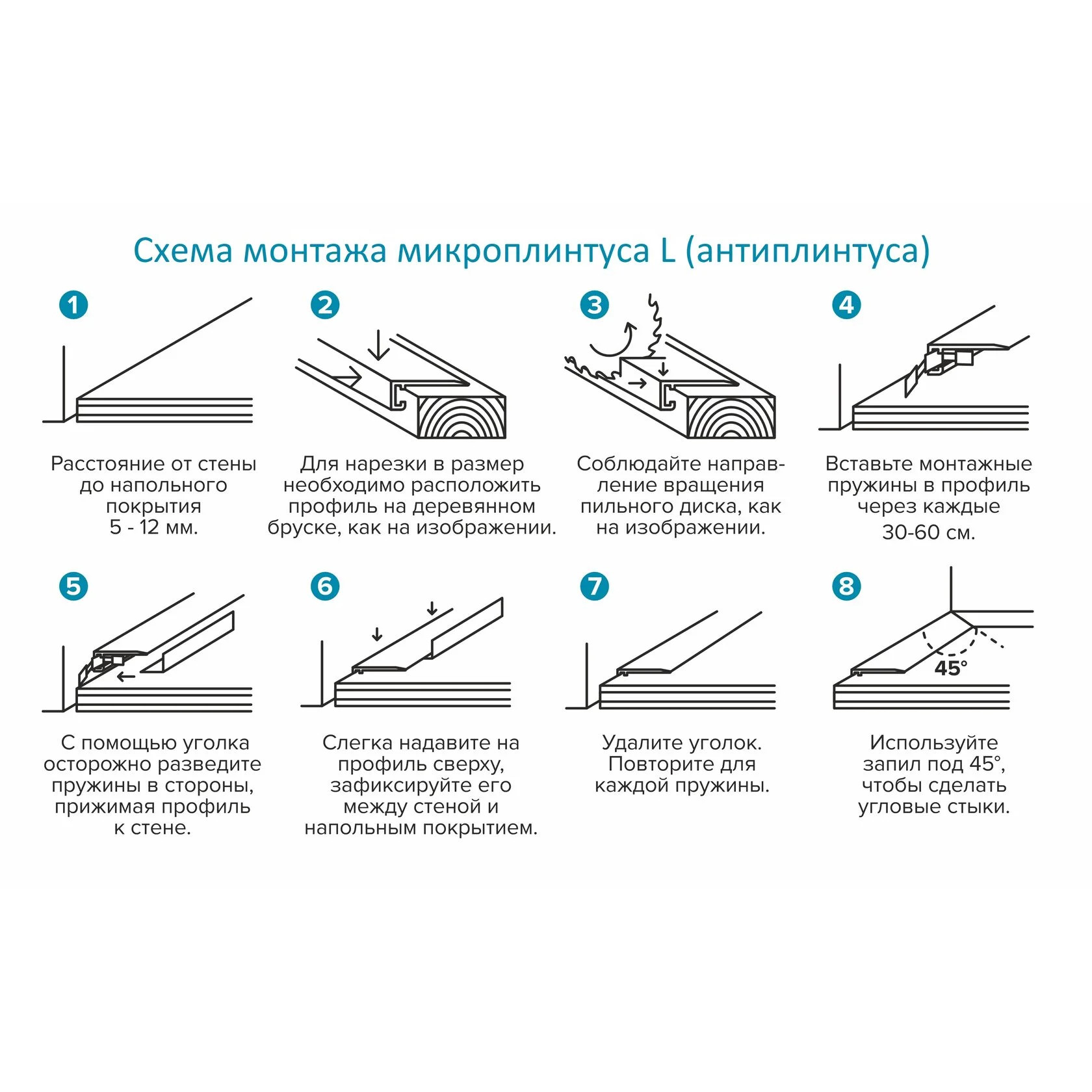 Схема монтажа микроплинтуса L (антиплинтуса)

1

Расстояние от стены до напольного покрытия 5 - 12 мм.

2

Для нарезки в размер необходимо расположить профиль на деревянном бруске, как на изображении.

3

Соблюдайте направление вращения пильного диска, как на изображении.

4

Вставьте монтажные пружины в профиль через каждые 30-60 см.

5

С помощью уголка осторожно разведите пружины в стороны, прижимая профиль к стене.

6

Слегка надавите на профиль сверху, зафиксируйте его между стеной и напольным покрытием.

7

Удалите уголок. Повторите для каждой пружины.

8

45°

Используйте запил под 45°, чтобы сделать угловые стыки.